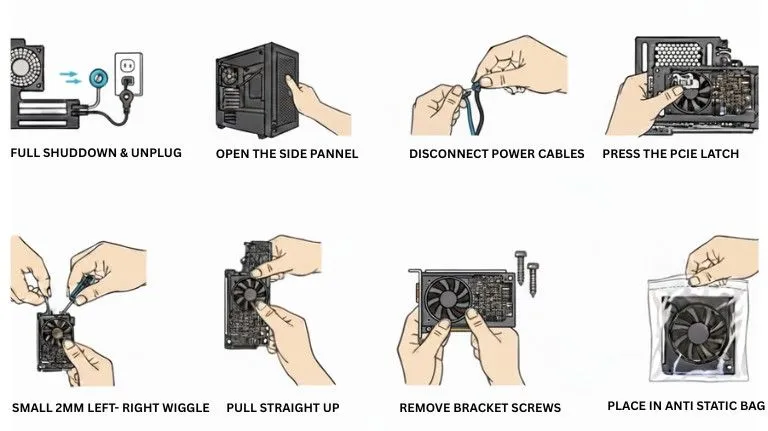 FULL SHUDDOWN & UNPLUG

OPEN THE SIDE PANNEL

DISCONNECT POWER CABLES

PRESS THE PCIE LATCH

SMALL 2MM LEFT- RIGHT WIGGLE

PULL STRAIGHT UP

REMOVE BRACKET SCREWS

PLACE IN ANTI STATIC BAG